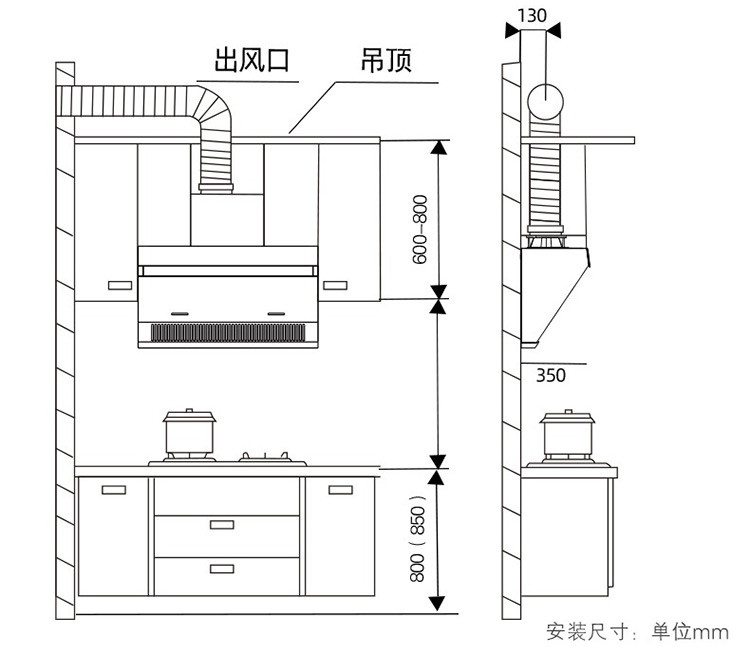 出风口
吊顶
130
600–800
350
800（850）
安装尺寸：单位mm