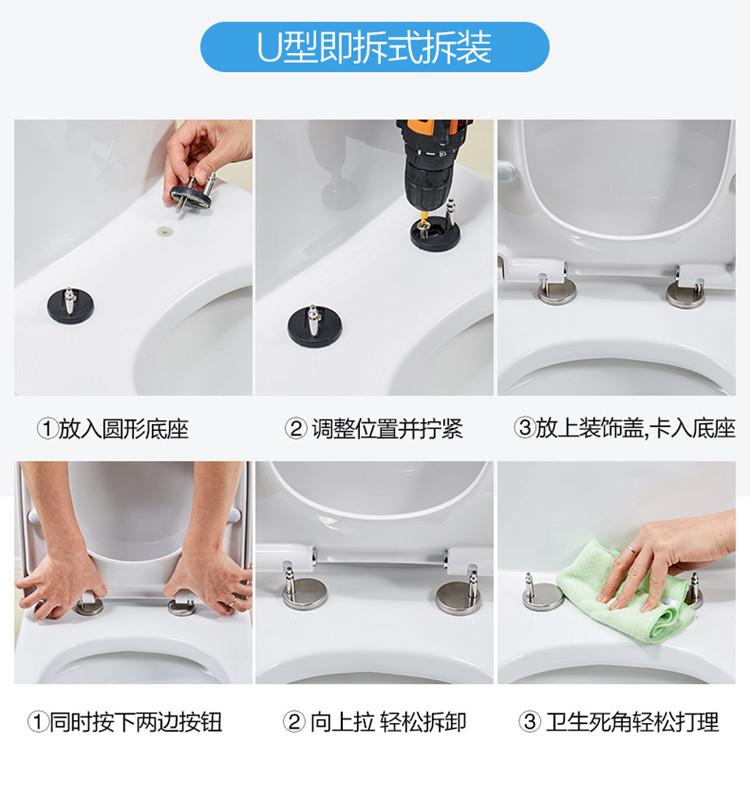 U型即拆式拆装

①放入圆形底座

② 调整位置并拧紧

③放上装饰盖,卡入底座

①同时按下两边按钮

② 向上拉 轻松拆卸

③ 卫生死角轻松打理