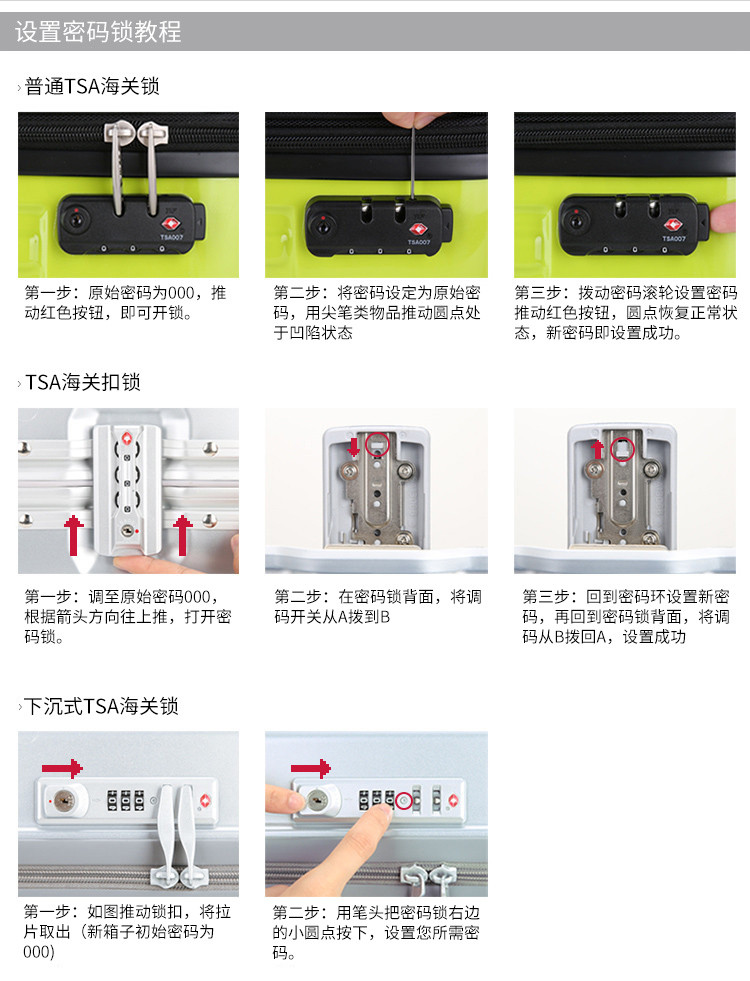 设置密码锁教程

› 普通TSA海关锁

TSA007

TSA007

TSA007

第一步：原始密码为000，推动红色按钮，即可开锁。

第二步：将密码设定为原始密码，用尖笔类物品推动圆点处于凹陷状态

第三步：拨动密码滚轮设置密码推动红色按钮，圆点恢复正常状态，新密码即设置成功。

› TSA海关扣锁

第一步：调至原始密码000，根据箭头方向往上推，打开密码锁。

第二步：在密码锁背面，将调码开关从A拨到B

第三步：回到密码环设置新密码，再回到密码锁背面，将调码从B拨回A，设置成功

› 下沉式TSA海关锁

第一步：如图推动锁扣，将拉片取出（新箱子初始密码为000）

第二步：用笔头把密码锁右边的小圆点按下，设置您所需密码。