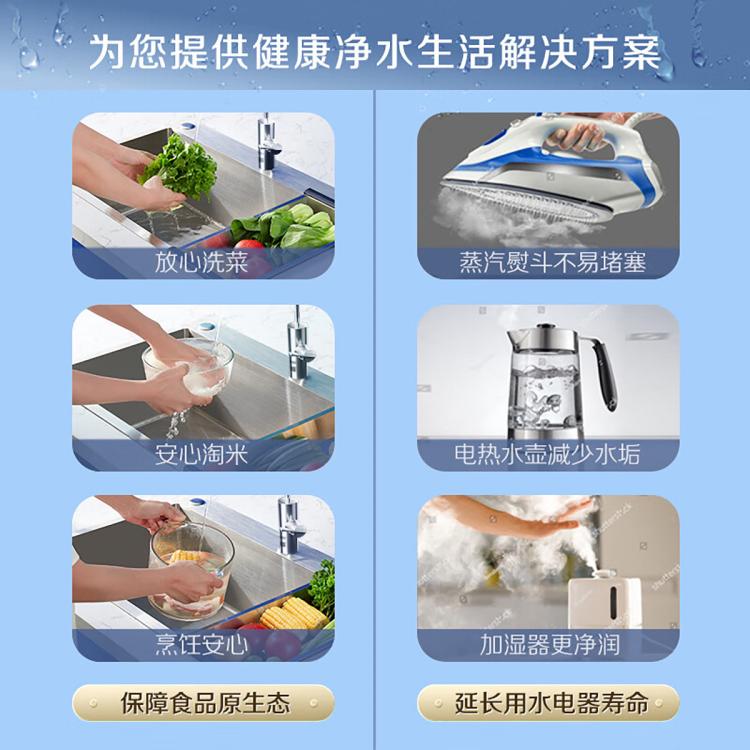 为您提供健康净水生活解决方案

放心洗菜

安心淘米

烹饪安心

保障食品原生态

蒸汽熨斗不易堵塞

电热水壶减少水垢

加湿器更净润

延长用水电器寿命