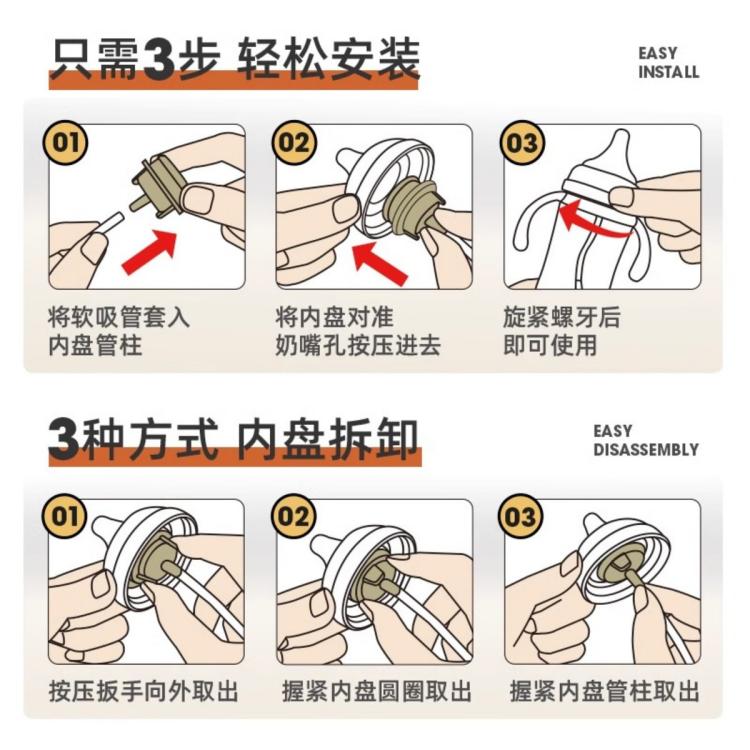 只需3步 轻松安装

EASY INSTALL

01

将软吸管套入内盘管柱

02

将内盘对准奶嘴孔按压进去

03

旋紧螺牙后即可使用

3种方式 内盘拆卸

EASY DISASSEMBLY

01

按压扳手向外取出

02

握紧内盘圆圈取出

03

握紧内盘管柱取出