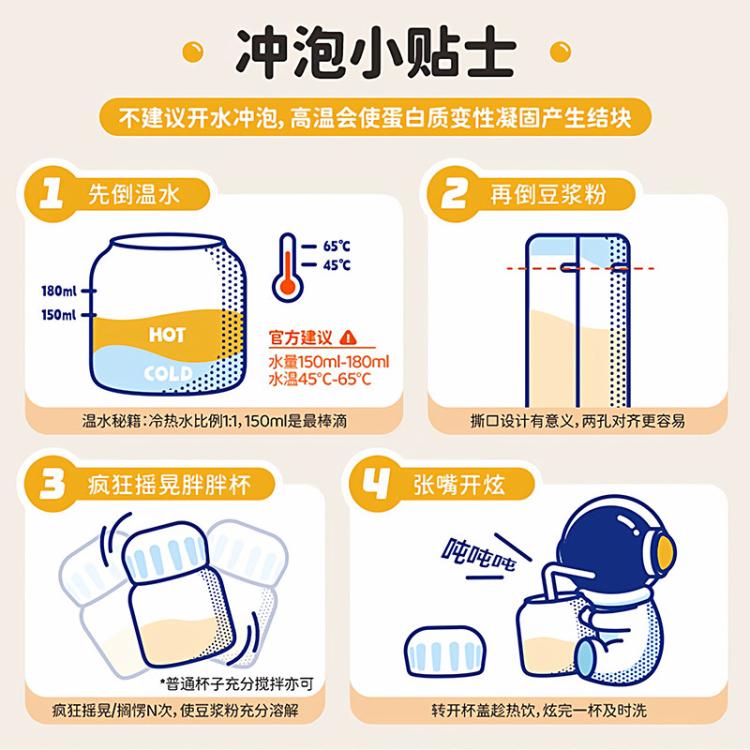 冲泡小贴士

不建议开水冲泡，高温会使蛋白质变性凝固产生结块

1 先倒温水

180ml
150ml
HOT
COLD

65°C
45°C

官方建议
水量150ml-180ml
水温45°C-65°C

温水秘籍：冷热水比例1:1，150ml是最棒滴

2 再倒豆浆粉

撕口设计有意义，两孔对齐更容易

3 疯狂摇晃胖胖杯

*普通杯子充分搅拌亦可

疯狂摇晃/搁愣N次，使豆浆粉充分溶解

4 张嘴开炫

吨吨吨

转开杯盖趁热饮，炫完一杯及时洗