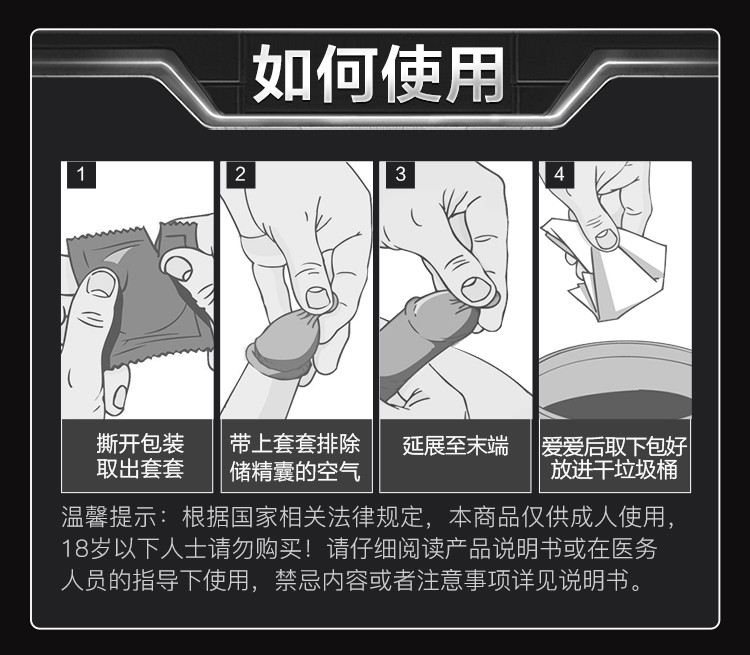 如何使用

1
撕开包装
取出套套

2
带上套套排除
储精囊的空气

3
延展至末端

4
爱爱后取下包好
放进干垃圾桶

温馨提示：根据国家相关法律规定，本商品仅供成人使用，18岁以下人士请勿购买！请仔细阅读产品说明书或在医务人员的指导下使用，禁忌内容或者注意事项详见说明书。