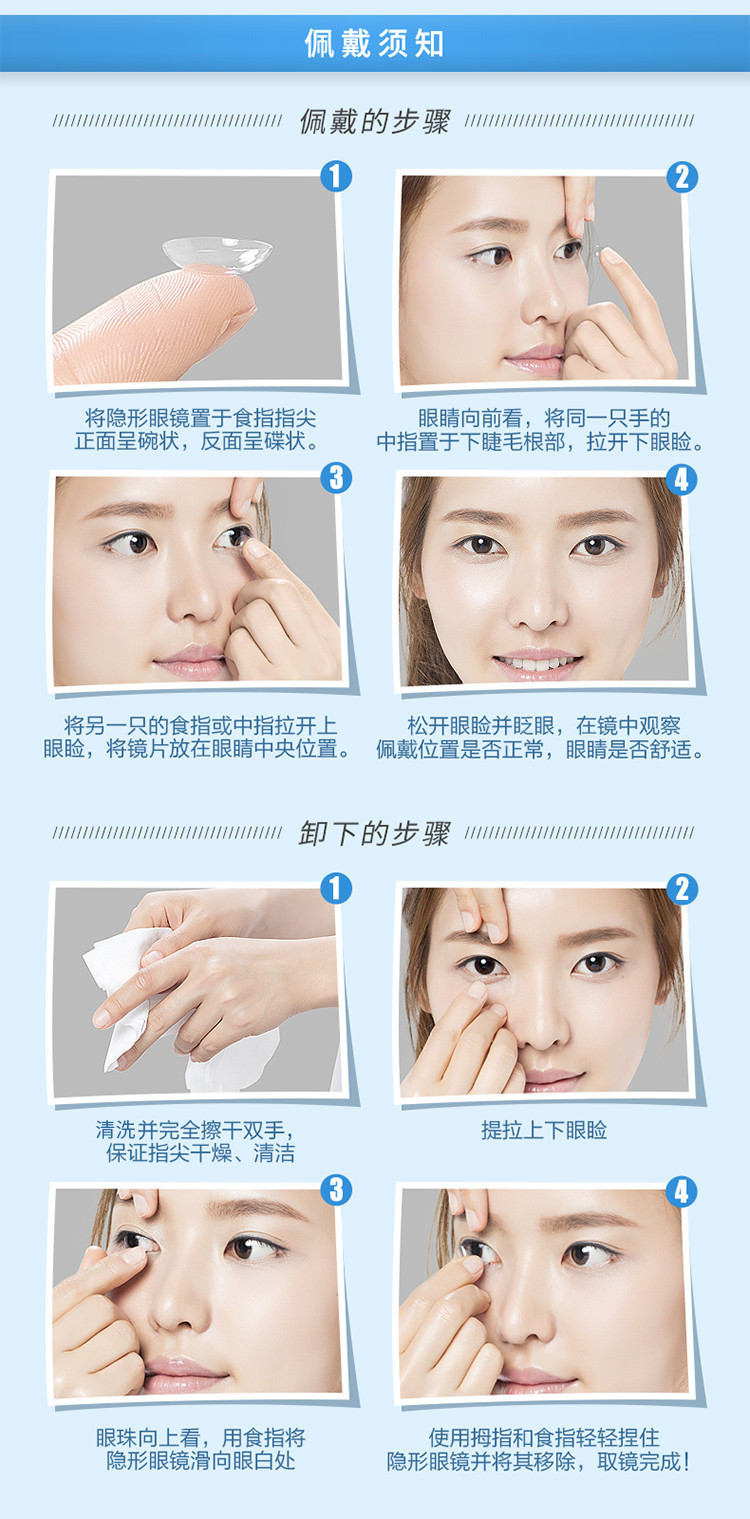 佩戴须知

佩戴的步骤

1

将隐形眼镜置于食指指尖
正面呈碗状，反面呈碟状。

2

眼睛向前看，将同一只手的
中指置于下睫毛根部，拉开下眼睑。

3

将另一只的食指或中指拉开上
眼睑，将镜片放在眼睛中央位置。

4

松开眼睑并眨眼，在镜中观察
佩戴位置是否正常，眼睛是否舒适。

卸下的步骤

1

清洗并完全擦干双手，
保证指尖干燥、清洁

2

提拉上下眼睑

3

眼珠向上看，用食指将
隐形眼镜滑向眼白处

4

使用拇指和食指轻轻捏住
隐形眼镜并将其移除，取镜完成！