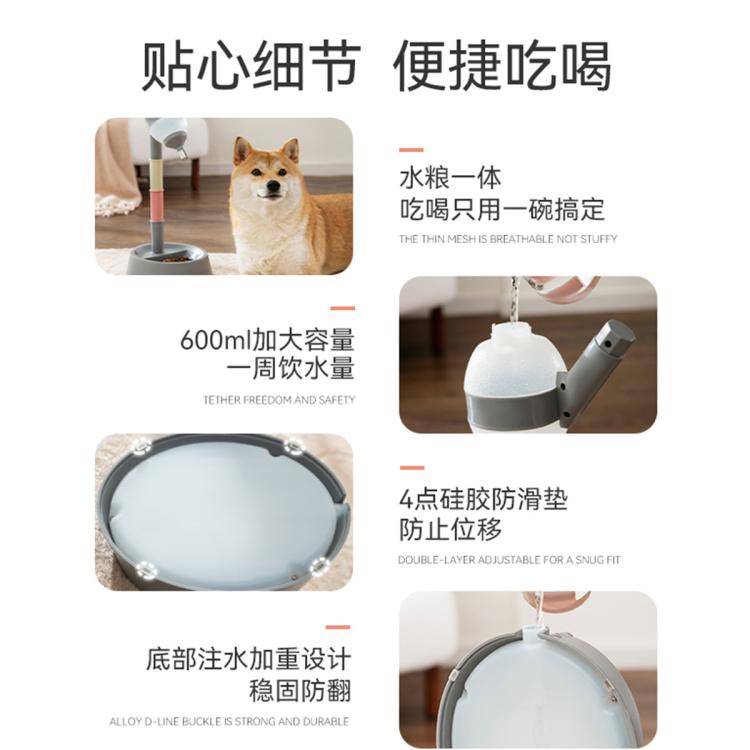 贴心细节 便捷吃喝

水粮一体
吃喝只用一碗搞定
THE THIN MESH IS BREATHABLE NOT STUFFY

600ml加大容量
一周饮水量
TETHER FREEDOM AND SAFETY

4点硅胶防滑垫
防止位移
DOUBLE-LAYER ADJUSTABLE FOR A SNUG FIT

底部注水加重设计
稳固防翻
ALLOY D-LINE BUCKLE IS STRONG AND DURABLE