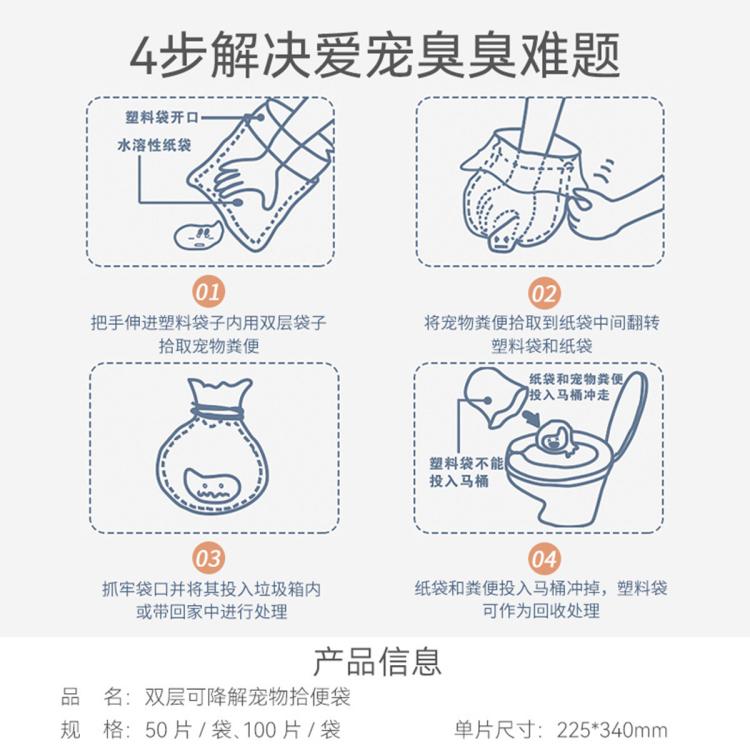 4步解决爱宠臭臭难题

塑料袋开口
水溶性纸袋

01
把手伸进塑料袋子内用双层袋子拾取宠物粪便

02
将宠物粪便拾取到纸袋中间翻转塑料袋和纸袋

03
抓牢袋口并将其投入垃圾箱内或带回家中进行处理

纸袋和宠物粪便投入马桶冲走
塑料袋不能投入马桶

04
纸袋和粪便投入马桶冲掉，塑料袋可作为回收处理

产品信息
品　名：双层可降解宠物拾便袋
规　格：50 片 / 袋、100 片 / 袋　　单片尺寸：225*340mm