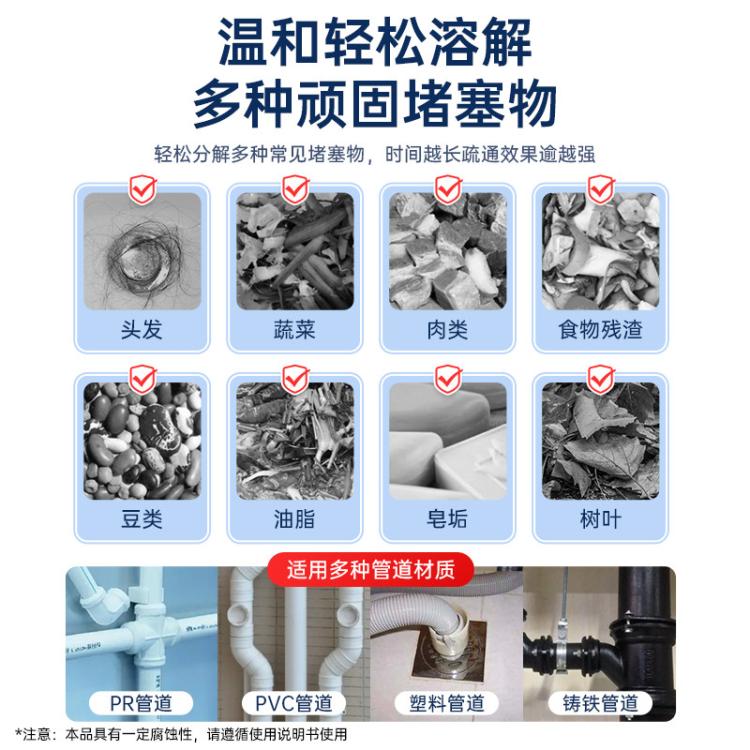 温和轻松溶解
多种顽固堵塞物

轻松分解多种常见堵塞物，时间越长疏通效果逾越强

头发

蔬菜

肉类

食物残渣

豆类

油脂

皂垢

树叶

适用多种管道材质

PR管道

PVC管道

塑料管道

铸铁管道

*注意：本品具有一定腐蚀性，请遵循使用说明书使用