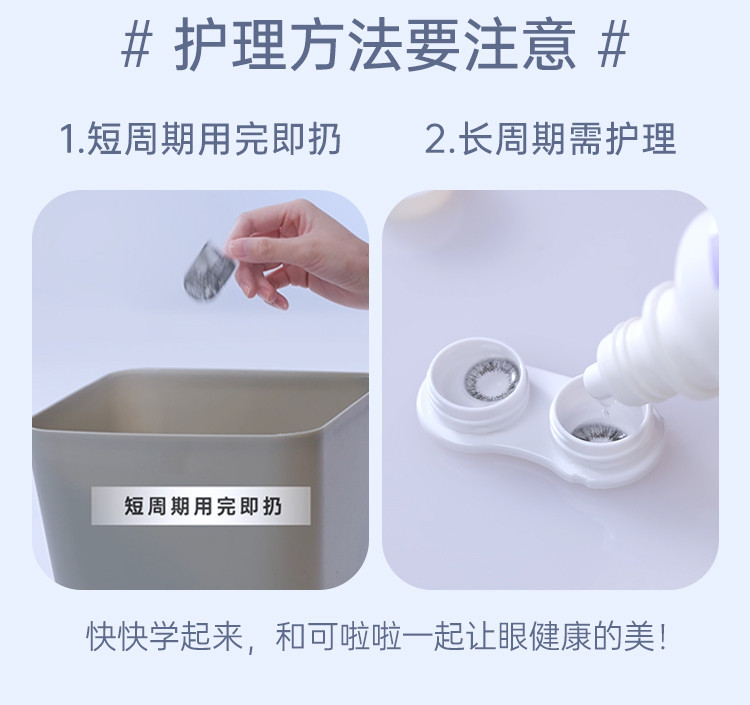 # 护理方法要注意 #

1.短周期用完即扔

2.长周期需护理

短周期用完即扔

快快学起来，和可啦啦一起让眼健康的美！