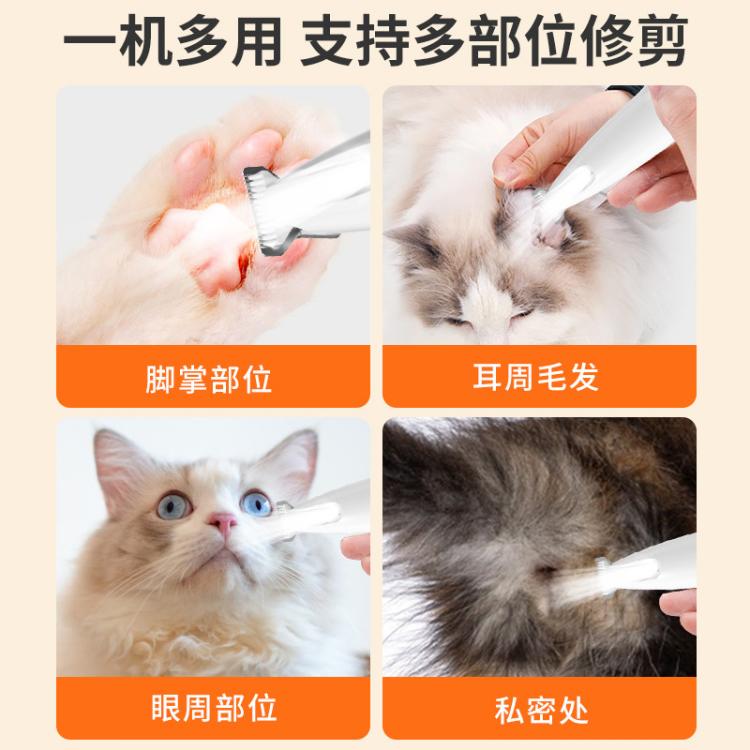 一机多用 支持多部位修剪

脚掌部位

耳周毛发

眼周部位

私密处