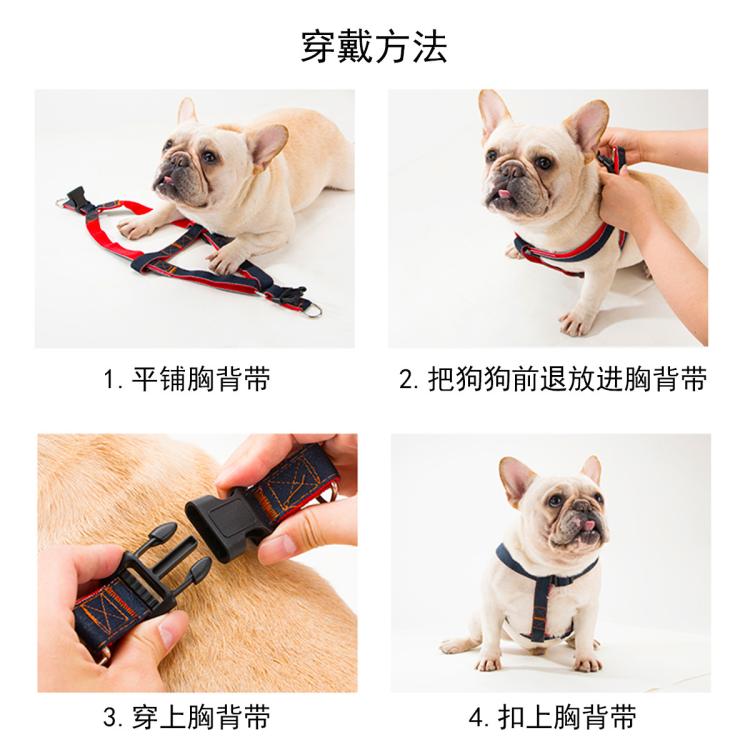 穿戴方法

1. 平铺胸背带

2. 把狗狗前退放进胸背带

3. 穿上胸背带

4. 扣上胸背带