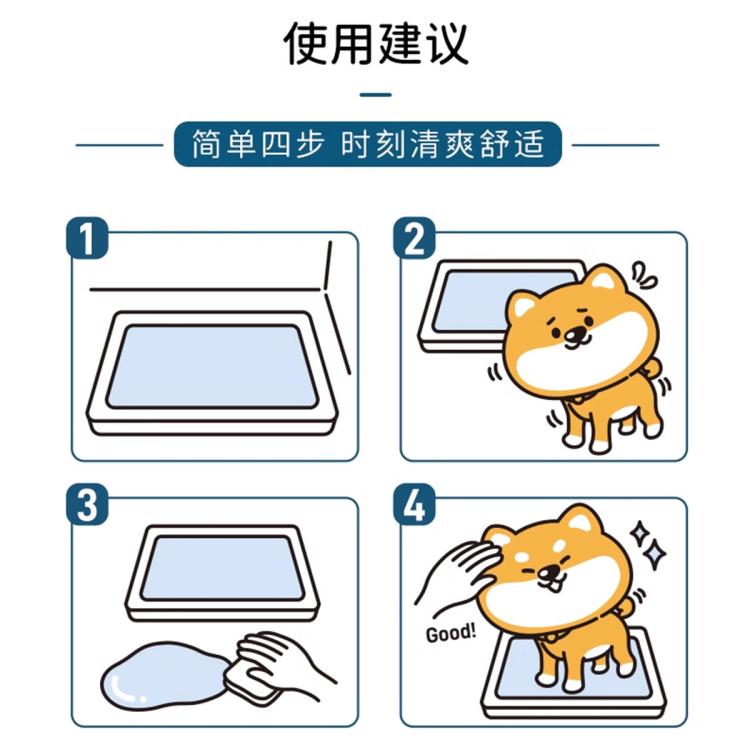 使用建议

简单四步 时刻清爽舒适

1

2

3

4

Good!