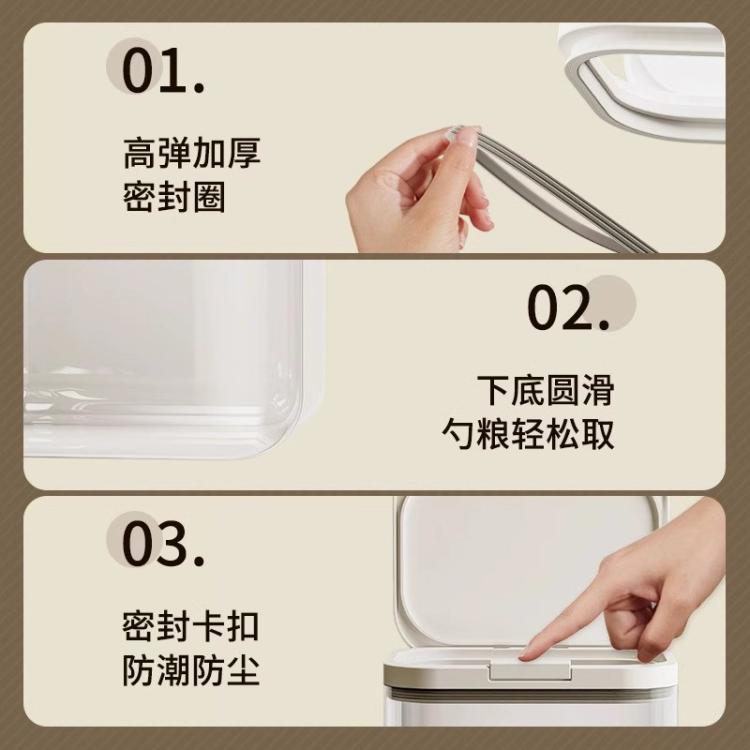 01.

高弹加厚
密封圈

02.

下底圆滑
勺粮轻松取

03.

密封卡扣
防潮防尘