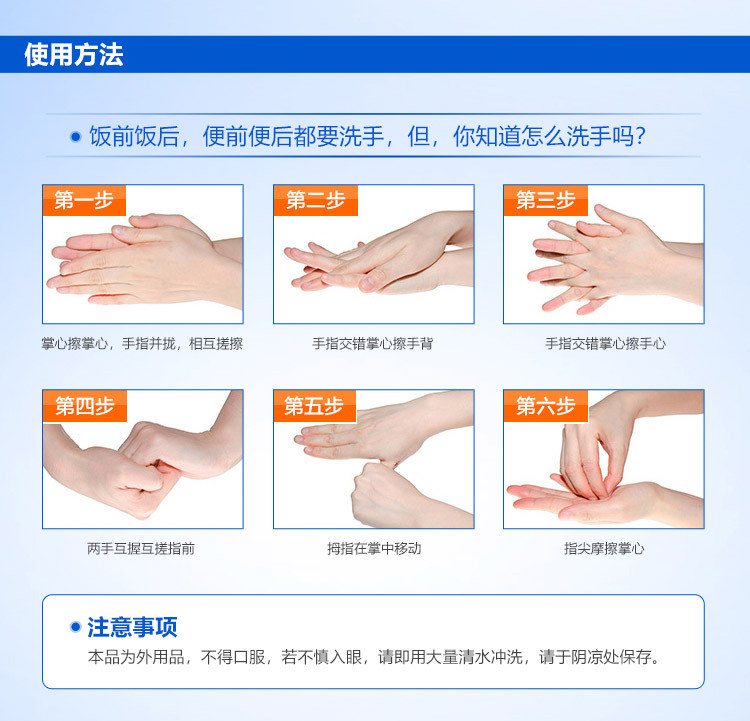 使用方法

饭前饭后，便前便后都要洗手，但，你知道怎么洗手吗？

第一步
掌心擦掌心，手指并拢，相互搓擦

第二步
手指交错掌心擦手背

第三步
手指交错掌心擦手心

第四步
两手互握互搓指前

第五步
拇指在掌中移动

第六步
指尖摩擦掌心

注意事项
本品为外用品，不得口服，若不慎入眼，请即用大量清水冲洗，请于阴凉处保存。