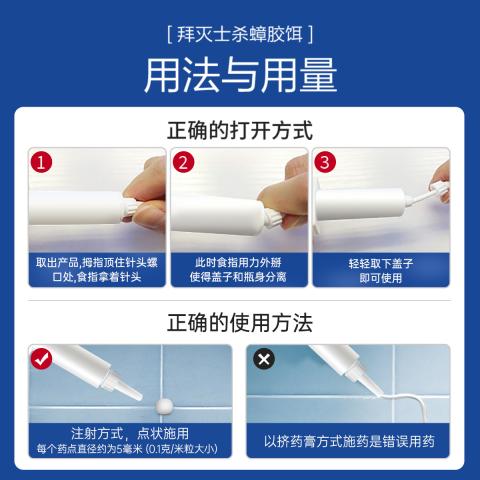 [ 拜灭士杀蟑胶饵 ]

用法与用量

正确的打开方式

1

取出产品,拇指顶住针头螺口处,食指拿着针头

2

此时食指用力外掰 使得盖子和瓶身分离

3

轻轻取下盖子 即可使用

正确的使用方法

注射方式，点状施用
每个药点直径约为5毫米 (0.1克/米粒大小)

以挤药膏方式施药是错误用药