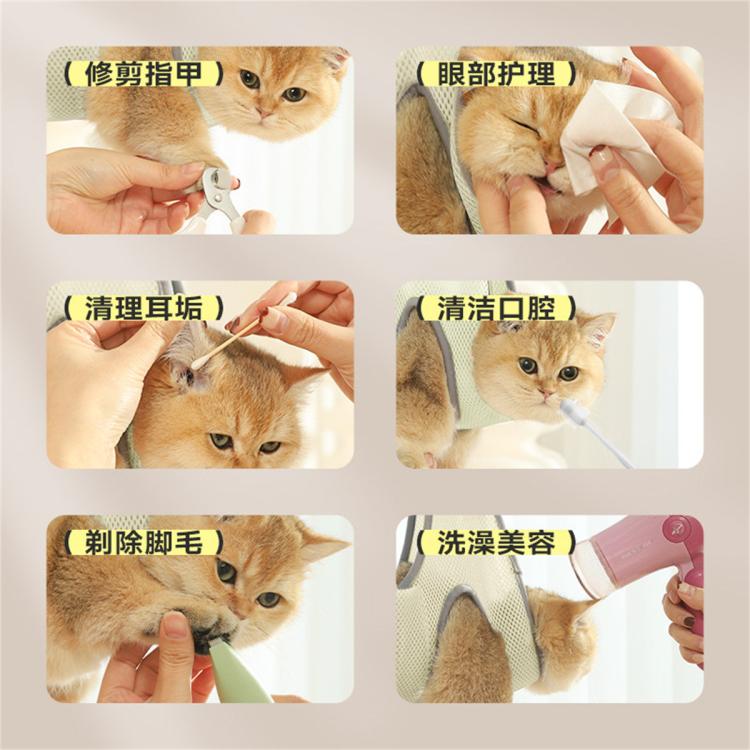 （修剪指甲）

（眼部护理）

（清理耳垢）

（清洁口腔）

（剃除脚毛）

（洗澡美容）