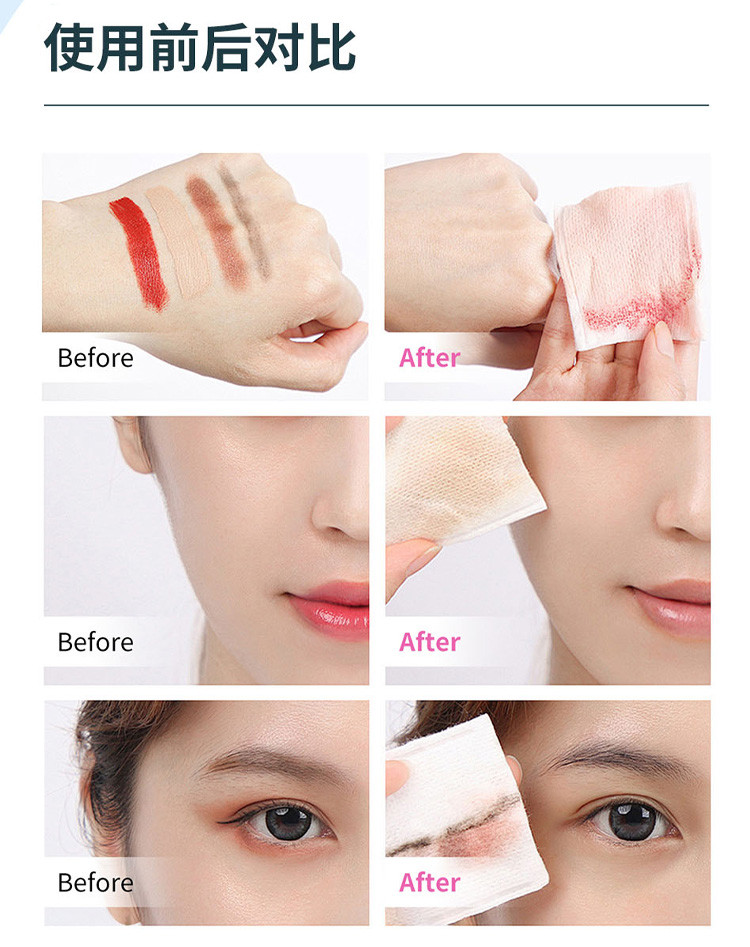 使用前后对比

Before

After

Before

After

Before

After