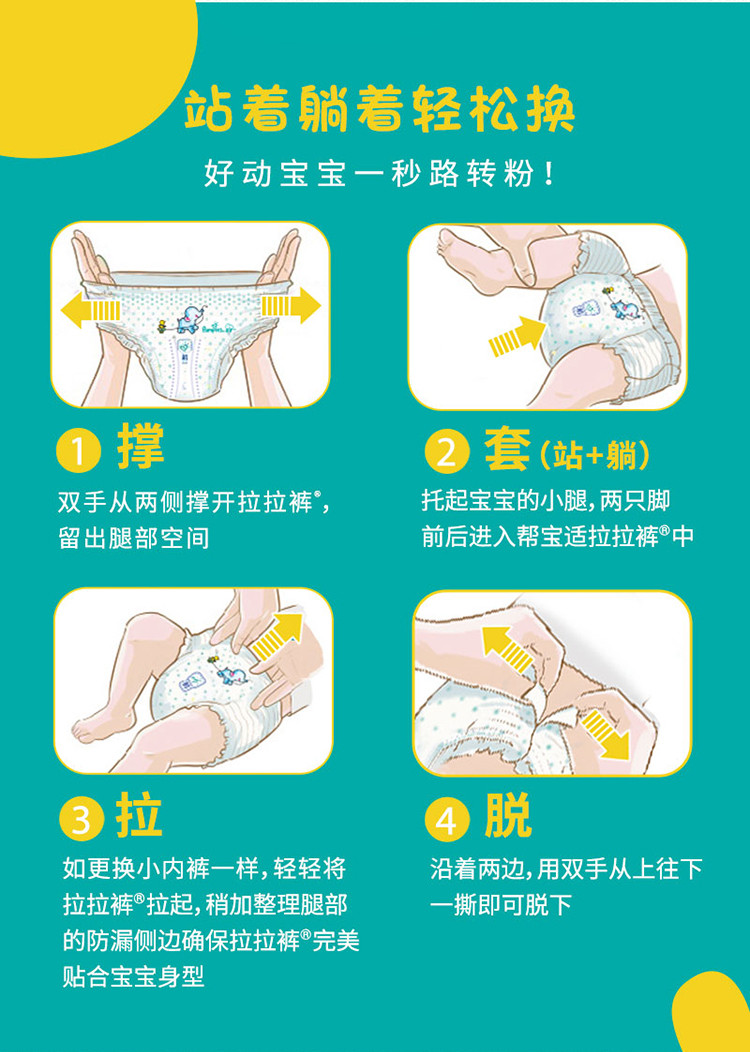 站着躺着轻松换

好动宝宝一秒路转粉！

1 撑

双手从两侧撑开拉拉裤®，留出腿部空间

2 套（站+躺）

托起宝宝的小腿，两只脚前后进入帮宝适拉拉裤®中

3 拉

如更换小内裤一样，轻轻将拉拉裤®拉起，稍加整理腿部的防漏侧边确保拉拉裤®完美贴合宝宝身型

4 脱

沿着两边，用双手从上往下一撕即可脱下