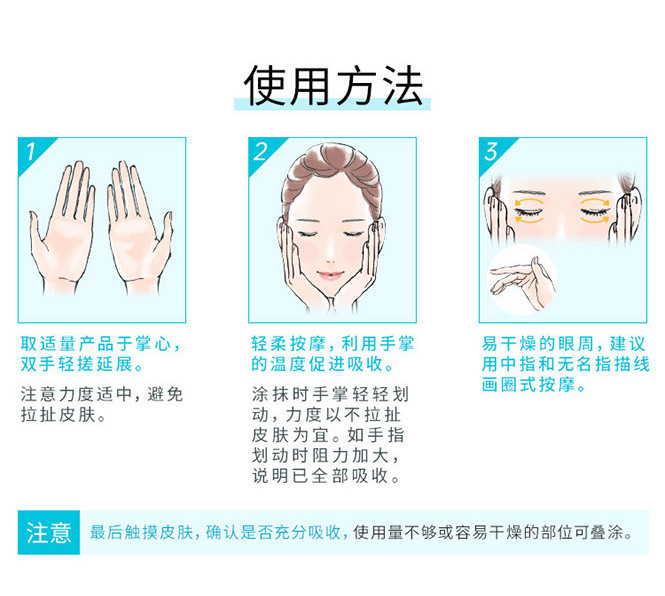 使用方法

1

取适量产品于掌心，双手轻搓延展。

注意力度适中，避免拉扯皮肤。

2

轻柔按摩，利用手掌的温度促进吸收。

涂抹时手掌轻轻划动，力度以不拉扯皮肤为宜。如手指划动时阻力加大，说明已全部吸收。

3

易干燥的眼周，建议用中指和无名指描线画圈式按摩。

注意 最后触摸皮肤，确认是否充分吸收，使用量不够或容易干燥的部位可叠涂。