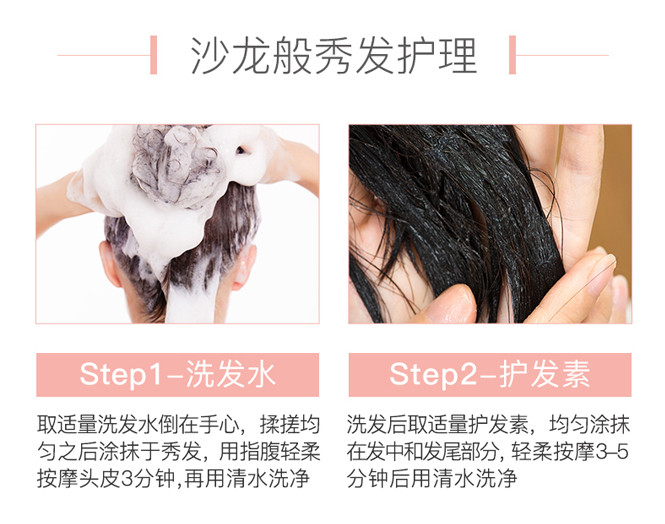 沙龙般秀发护理

Step1–洗发水

取适量洗发水倒在手心，揉搓均匀之后涂抹于秀发，用指腹轻柔按摩头皮3分钟，再用清水洗净

Step2–护发素

洗发后取适量护发素，均匀涂抹在发中和发尾部分，轻柔按摩3–5分钟后用清水洗净