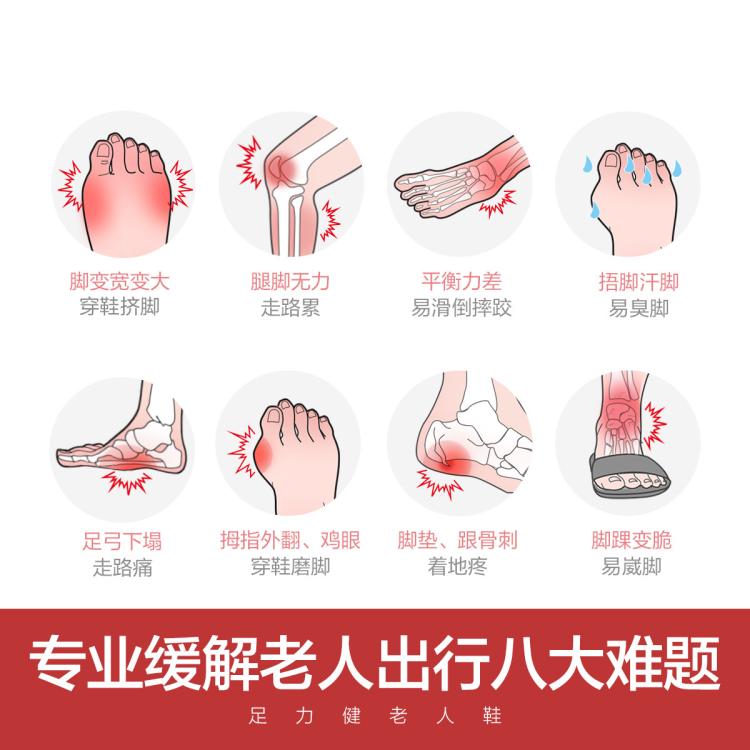 脚变宽变大
穿鞋挤脚

腿脚无力
走路累

平衡力差
易滑倒摔跤

捂脚汗脚
易臭脚

足弓下塌
走路痛

拇指外翻、鸡眼
穿鞋磨脚

脚垫、跟骨刺
着地疼

脚踝变脆
易崴脚

专业缓解老人出行八大难题

足力健老人鞋