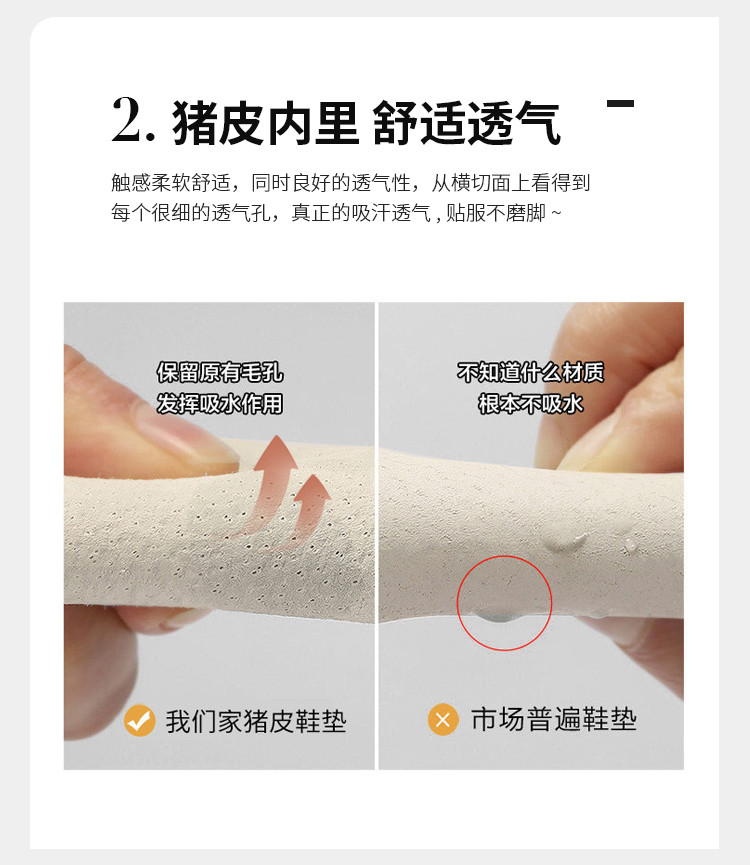 2. 猪皮内里 舒适透气

触感柔软舒适，同时良好的透气性，从横切面上看得到每个很细的透气孔，真正的吸汗透气 , 贴服不磨脚 ~

保留原有毛孔
发挥吸水作用

不知道什么材质
根本不吸水

我们家猪皮鞋垫

市场普遍鞋垫