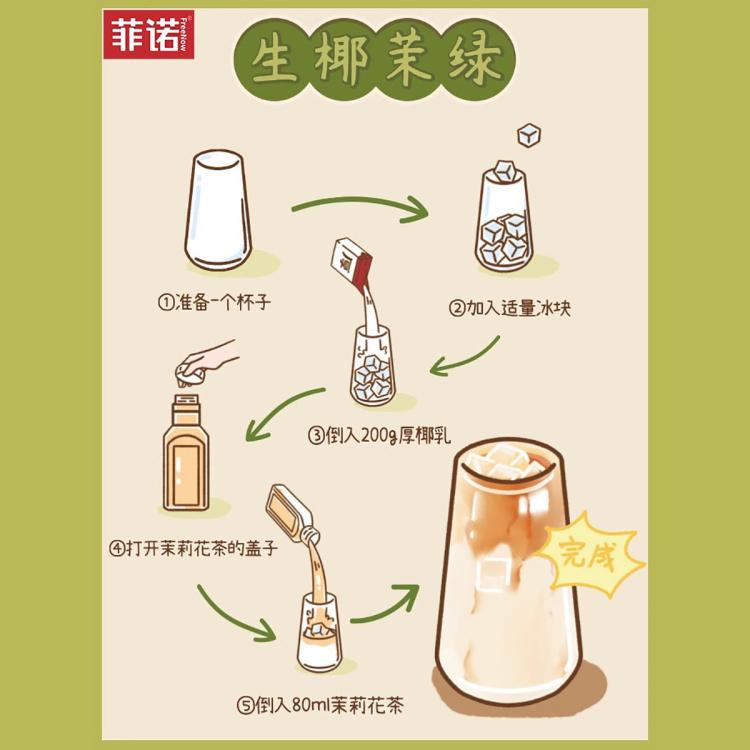 菲诺 FreeNow

生椰茉绿

①准备一个杯子

②加入适量冰块

③倒入200g厚椰乳

④打开茉莉花茶的盖子

⑤倒入80ml茉莉花茶

完成