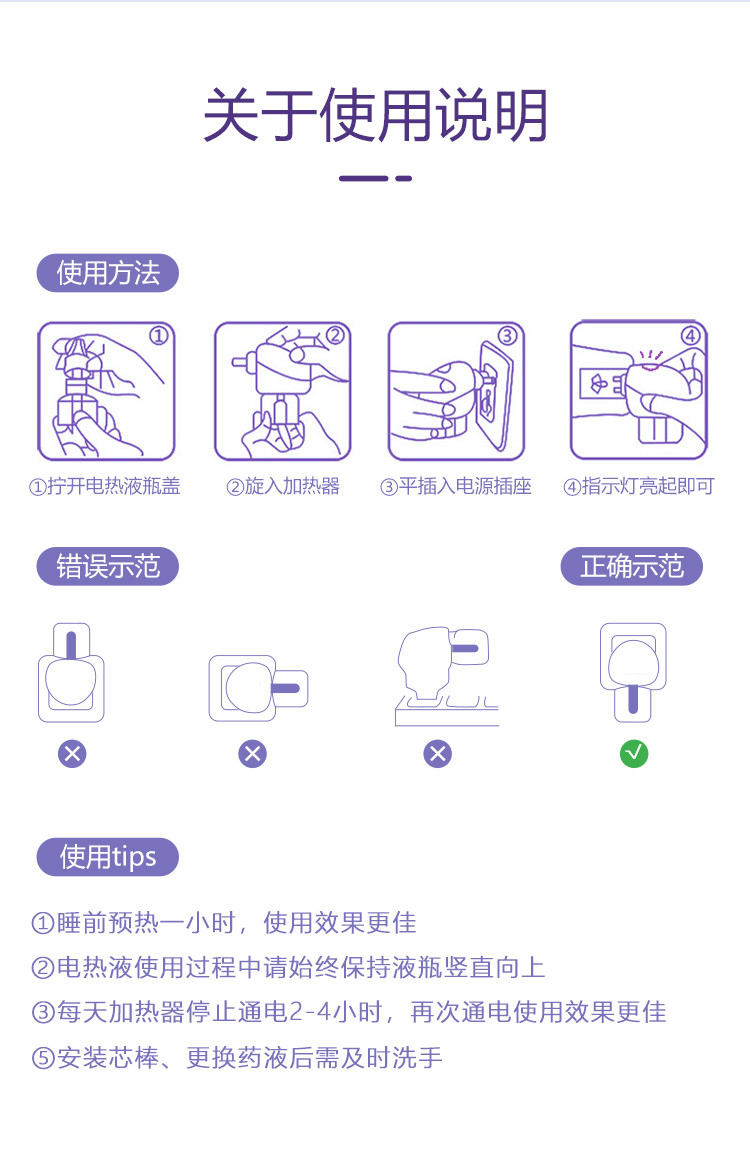 关于使用说明

使用方法

①

②

③

④

①拧开电热液瓶盖

②旋入加热器

③平插入电源插座

④指示灯亮起即可

错误示范

正确示范

使用tips

①睡前预热一小时，使用效果更佳

②电热液使用过程中请始终保持液瓶竖直向上

③每天加热器停止通电2-4小时，再次通电使用效果更佳

⑤安装芯棒、更换药液后需及时洗手