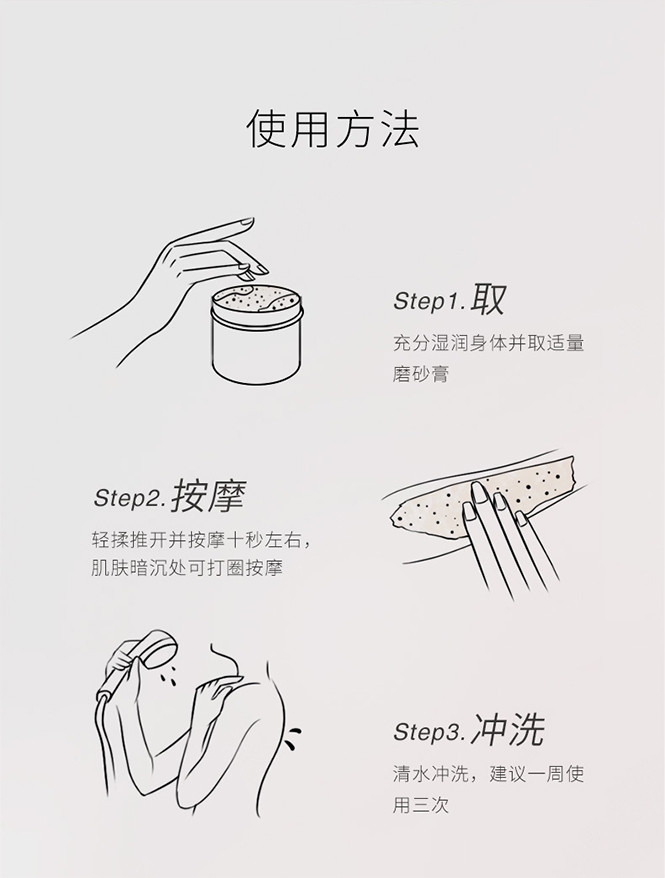 使用方法

Step1. 取
充分湿润身体并取适量磨砂膏

Step2. 按摩
轻揉推开并按摩十秒左右，肌肤暗沉处可打圈按摩

Step3. 冲洗
清水冲洗，建议一周使用三次