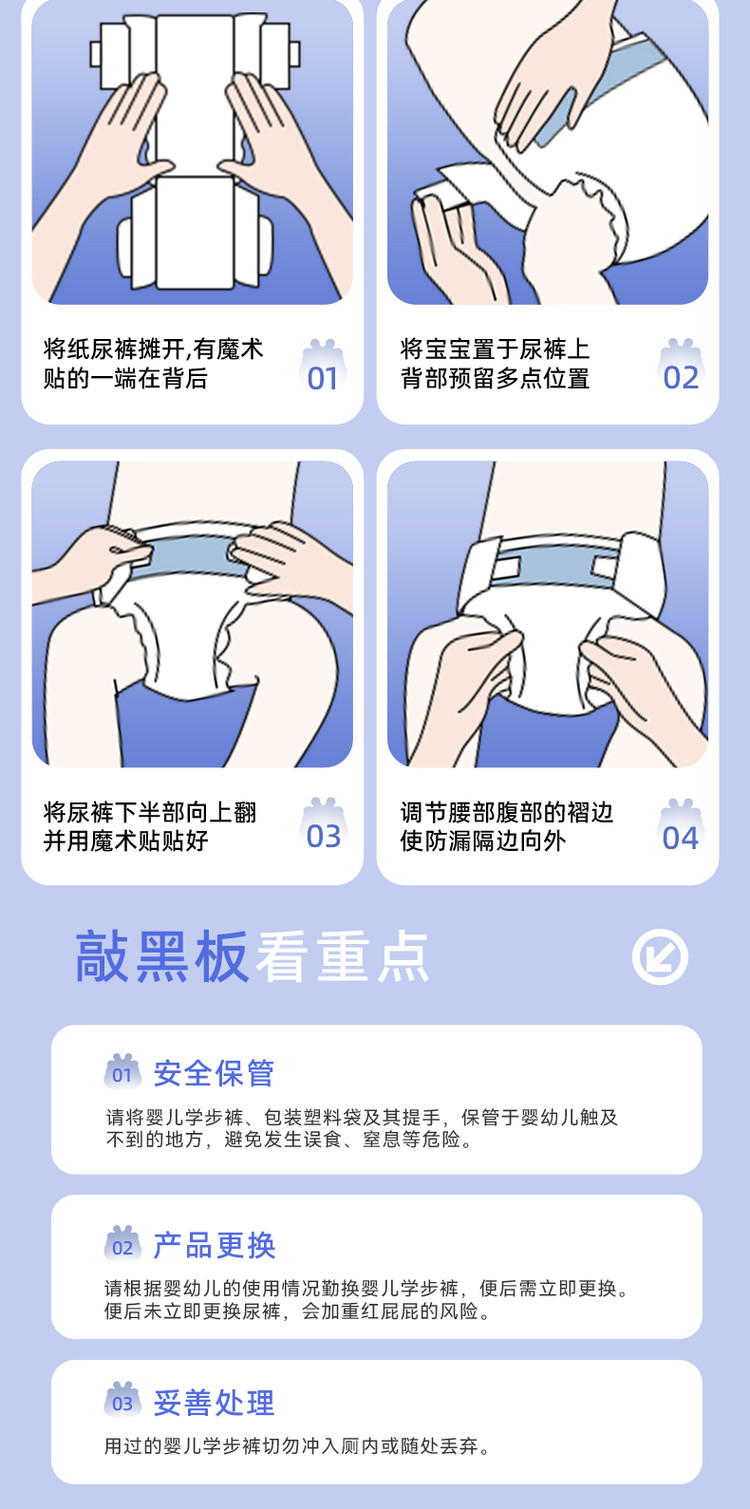 将纸尿裤摊开,有魔术贴的一端在背后

01

将宝宝置于尿裤上背部预留多点位置

02

将尿裤下半部向上翻并用魔术贴贴好

03

调节腰部腹部的褶边使防漏隔边向外

04

敲黑板看重点

01 安全保管

请将婴儿学步裤、包装塑料袋及其提手，保管于婴幼儿触及不到的地方，避免发生误食、窒息等危险。

02 产品更换

请根据婴幼儿的使用情况勤换婴儿学步裤，便后需立即更换。便后未立即更换尿裤，会加重红屁屁的风险。

03 妥善处理

用过的婴儿学步裤切勿冲入厕内或随处丢弃。