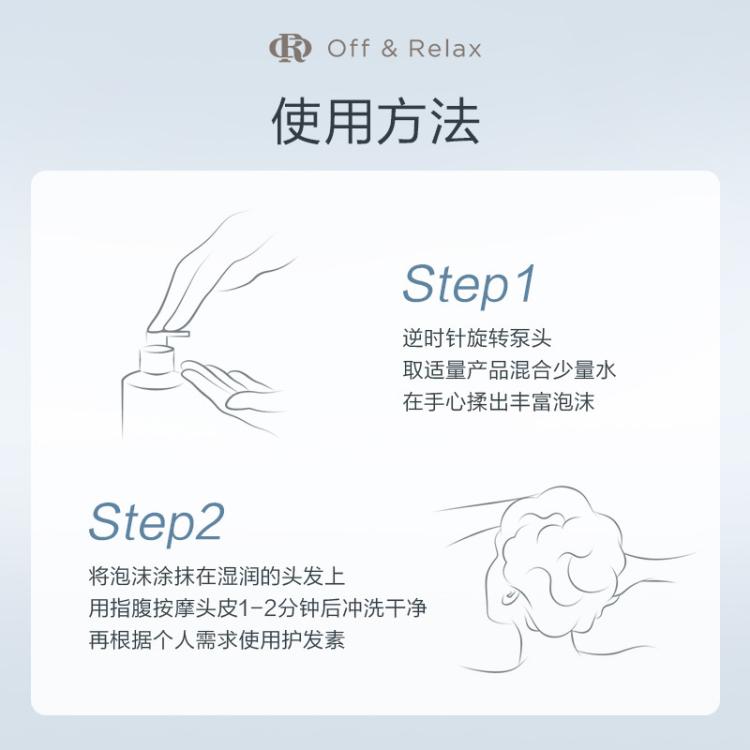 OR Off & Relax

使用方法

Step1

逆时针旋转泵头
取适量产品混合少量水
在手心揉出丰富泡沫

Step2

将泡沫涂抹在湿润的头发上
用指腹按摩头皮1-2分钟后冲洗干净
再根据个人需求使用护发素