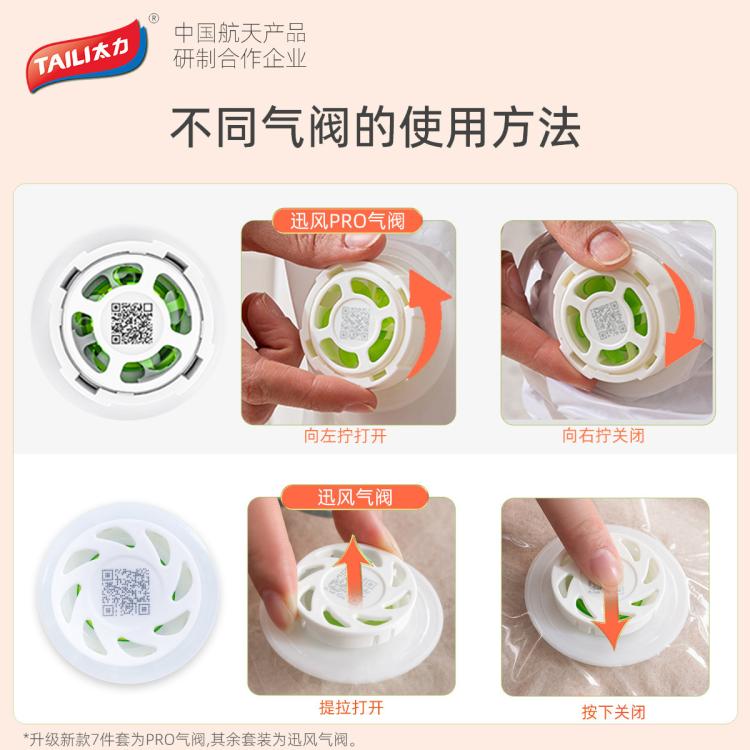 TAILI太力®

中国航天产品
研制合作企业

不同气阀的使用方法

迅风PRO气阀

向左拧打开

向右拧关闭

迅风气阀

提拉打开

按下关闭

*升级新款7件套为PRO气阀,其余套装为迅风气阀。