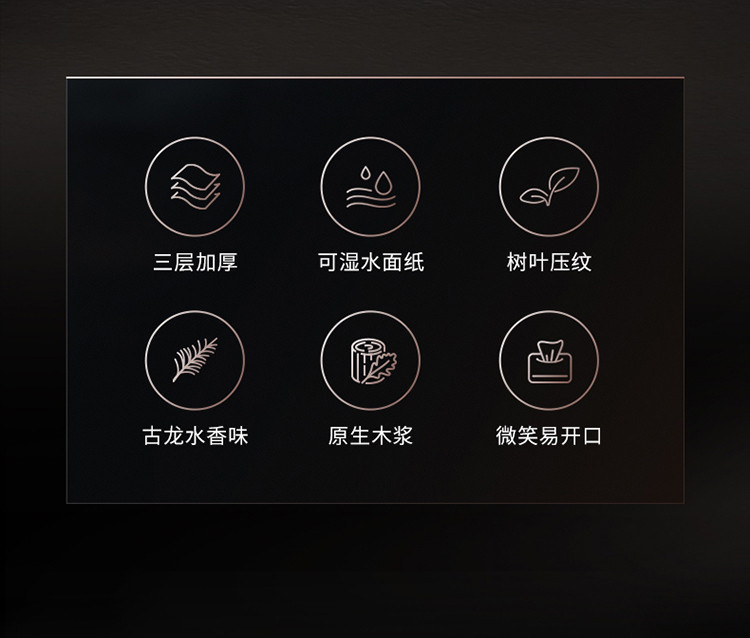 三层加厚

可湿水面纸

树叶压纹

古龙水香味

原生木浆

微笑易开口